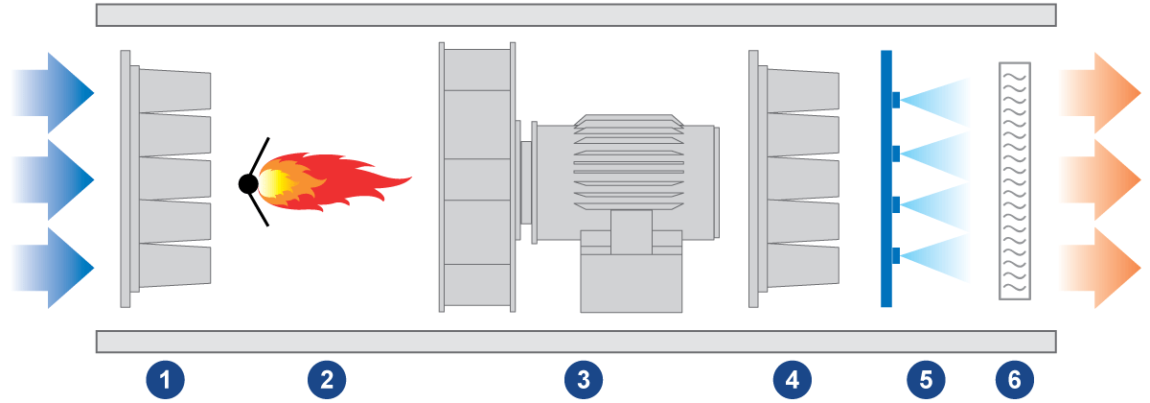 1 2 3 4 5 6